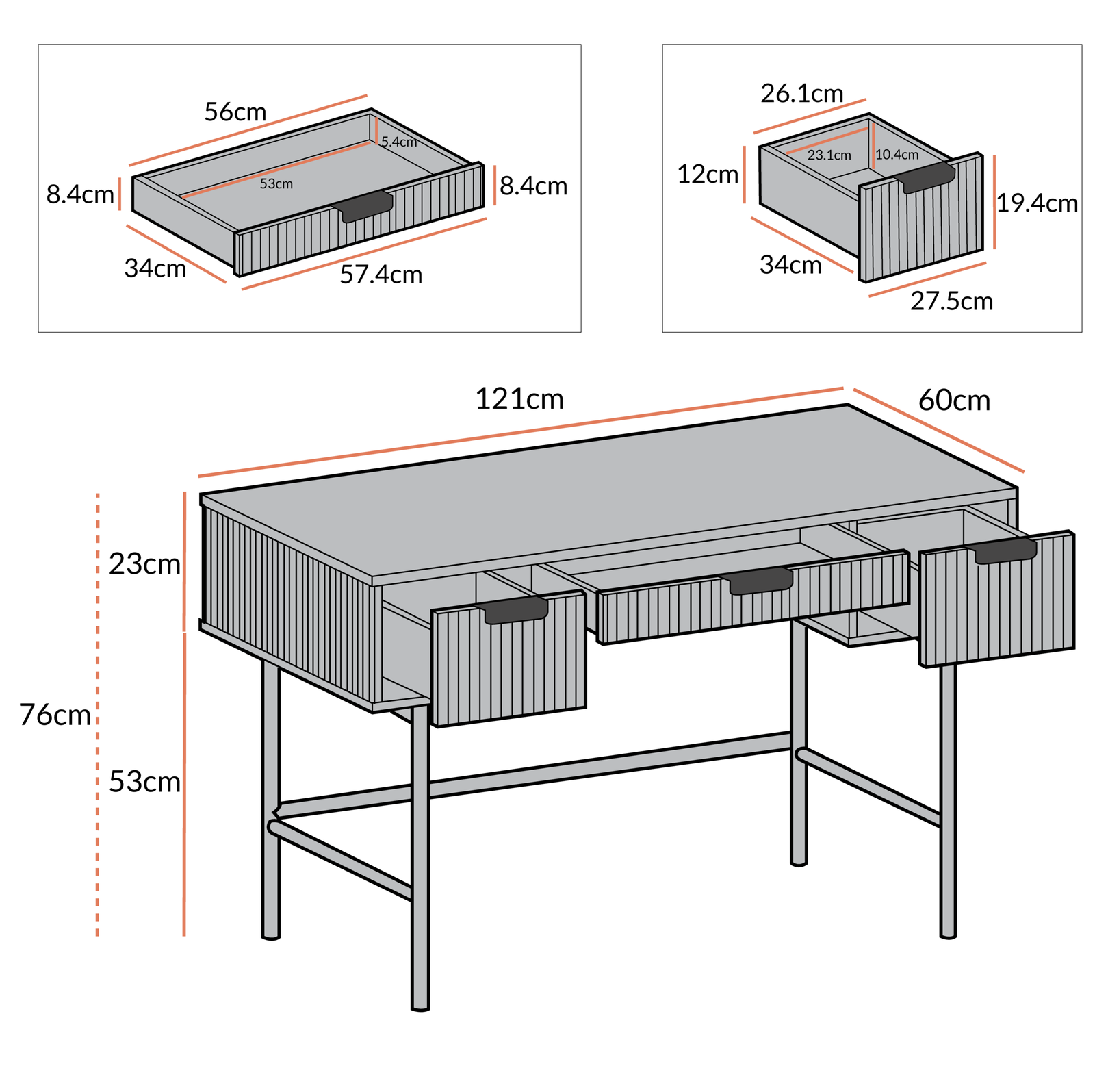 56cm
5.4cm
53cm
8.4cm
8.4cm
34cm
57.4cm

26.1cm
23.1cm
10.4cm
12cm
19.4cm
34cm
27.5cm

121cm
60cm
23cm
76cm
53cm